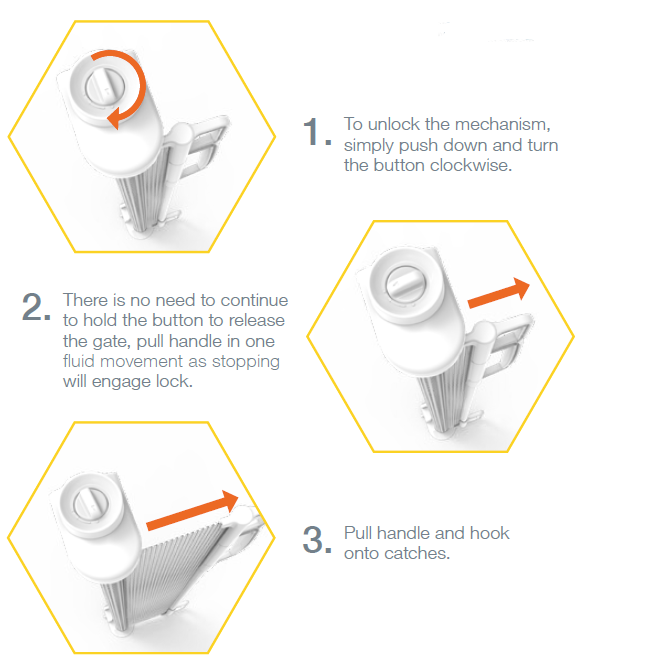 1. To unlock the mechanism, simply push down and turn the button clockwise.

2. There is no need to continue to hold the button to release the gate, pull handle in one fluid movement as stopping will engage lock.

3. Pull handle and hook onto catches.