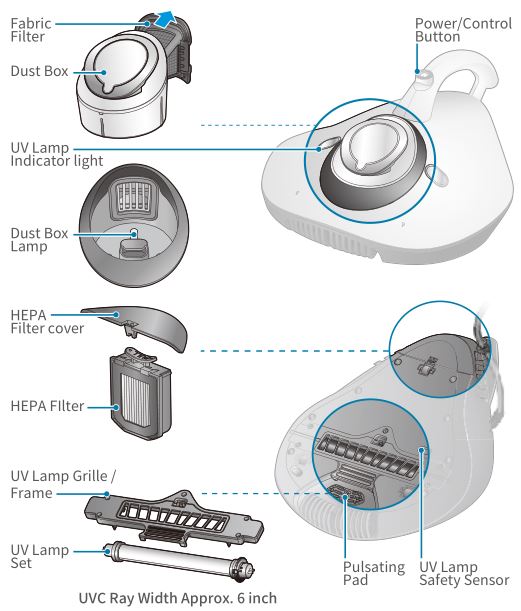 Fabric Filter

Dust Box

Power/Control Button

UV Lamp Indicator light

Dust Box Lamp

HEPA Filter cover

HEPA FIlter

UV Lamp Grille / Frame

UV Lamp Set

Pulsating Pad

UV Lamp Safety Sensor

UVC Ray Width Approx. 6 inch