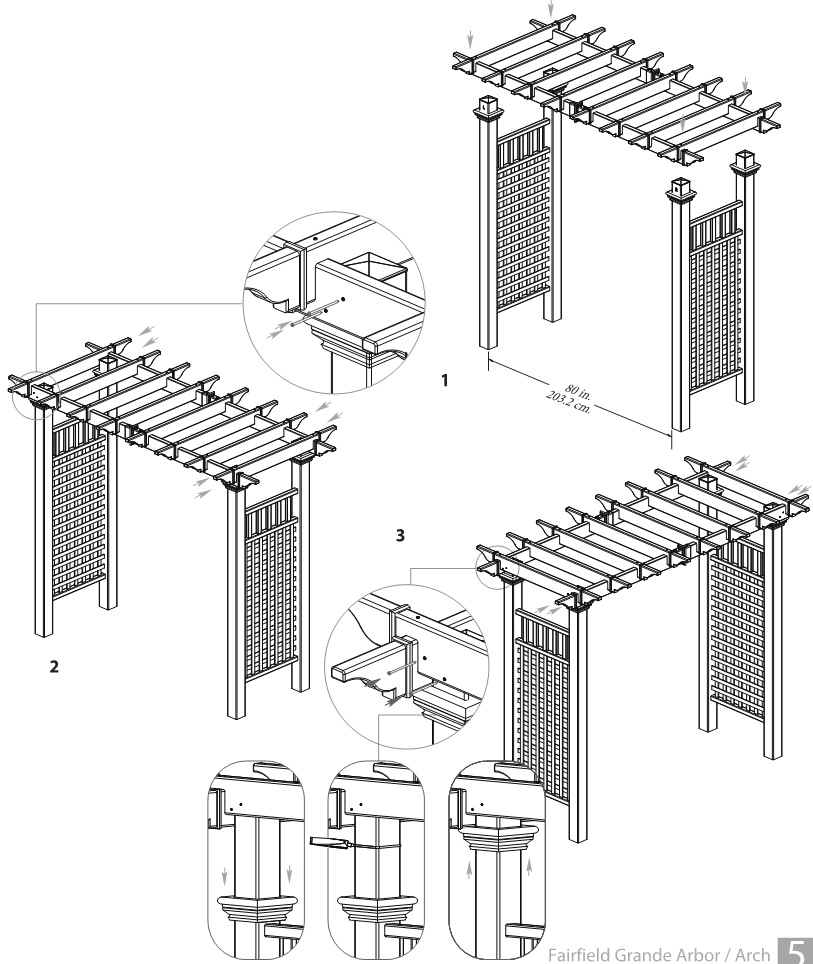 1

80 in.
203.2 cm.

2

3

Fairfield Grande Arbor / Arch 5