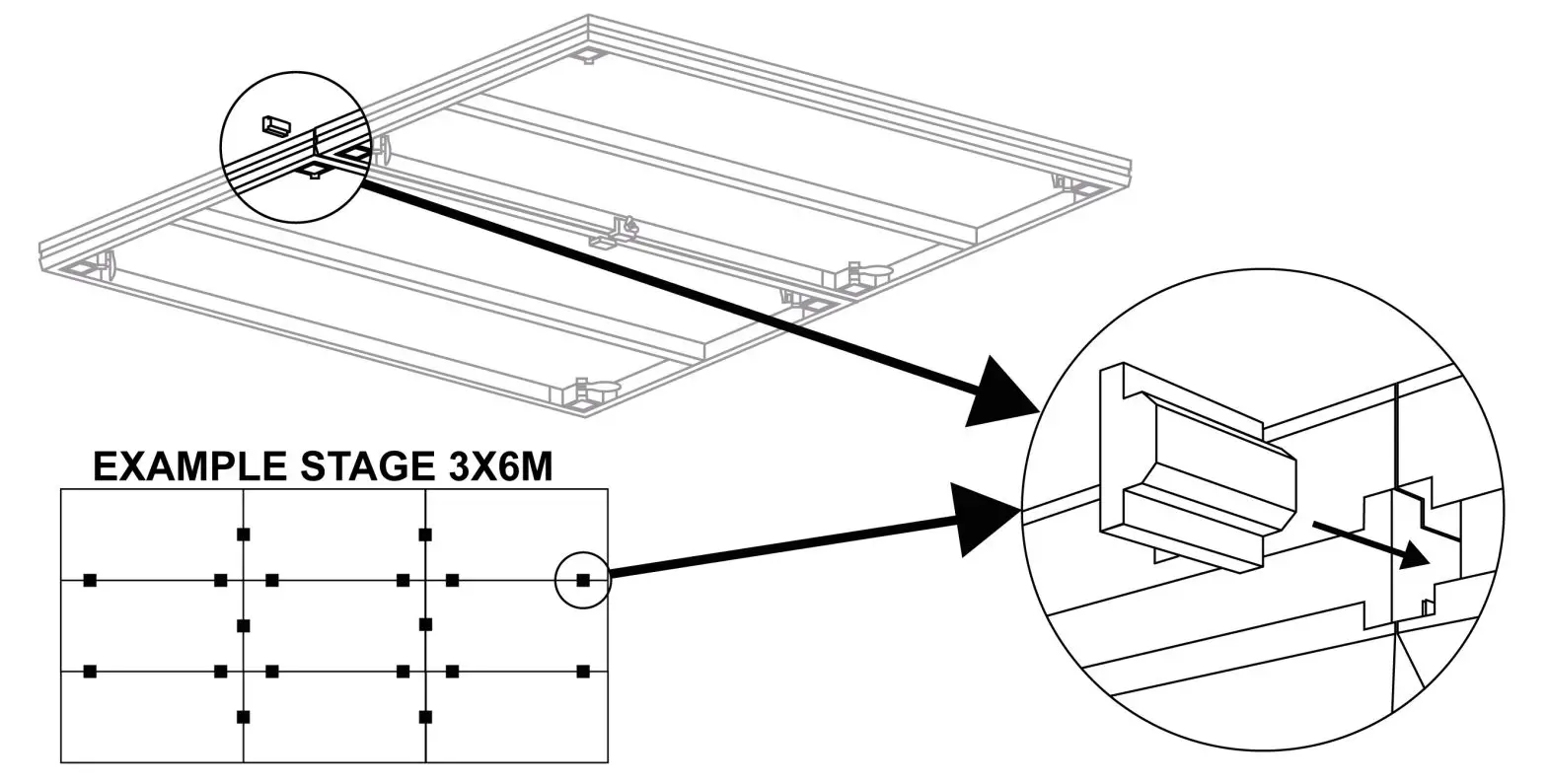 EXAMPLE STAGE 3X6M