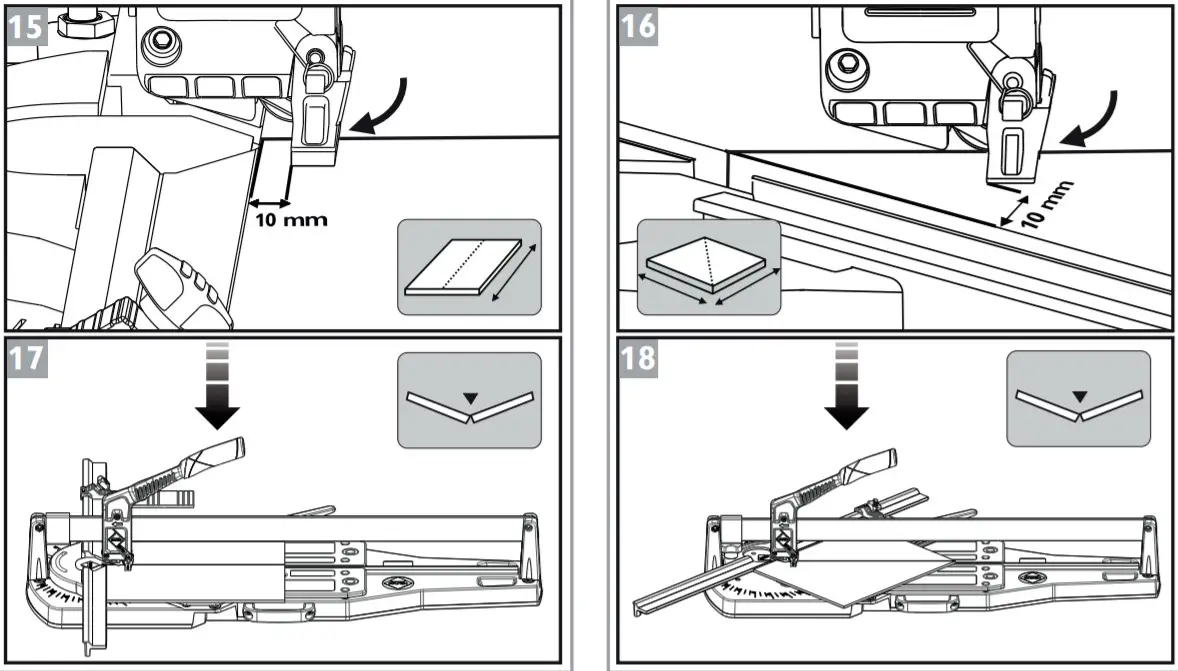 15

10 mm

16

10 mm

17

18