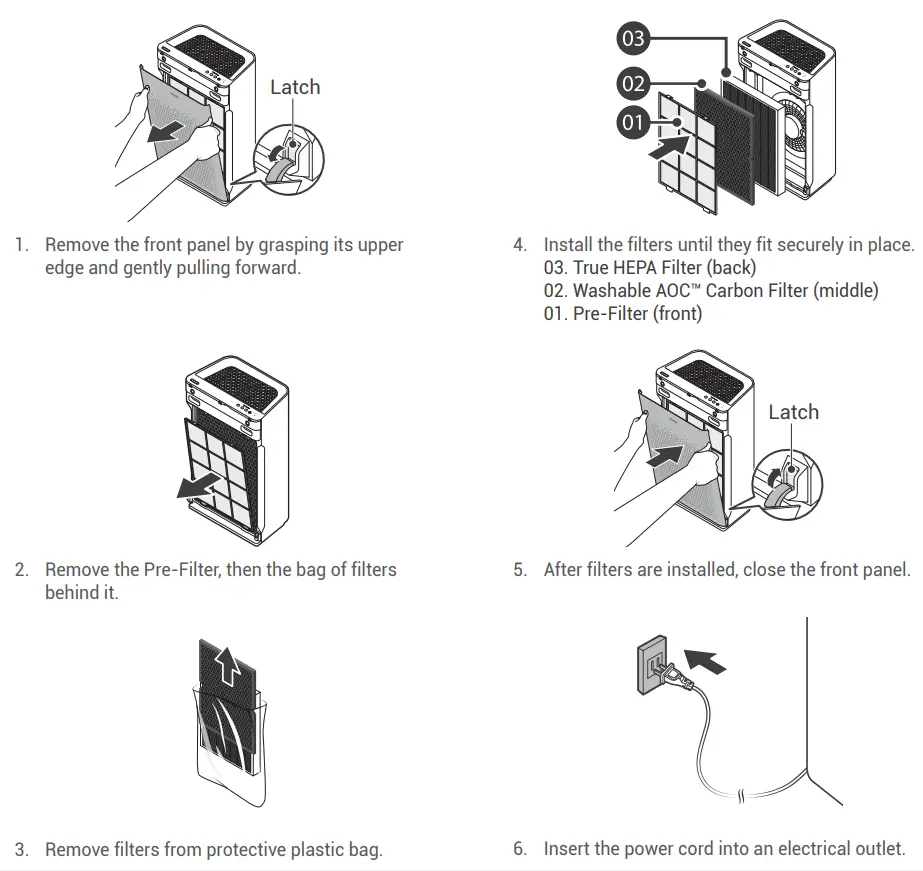 Latch

1. Remove the front panel by grasping its upper edge and gently pulling forward.

2. Remove the Pre-Filter, then the bag of filters behind it.

3. Remove filters from protective plastic bag.

03
02
01

4. Install the filters until they fit securely in place.
03. True HEPA Filter (back)
02. Washable AOC™ Carbon Filter (middle)
01. Pre-Filter (front)

Latch

5. After filters are installed, close the front panel.

6. Insert the power cord into an electrical outlet.