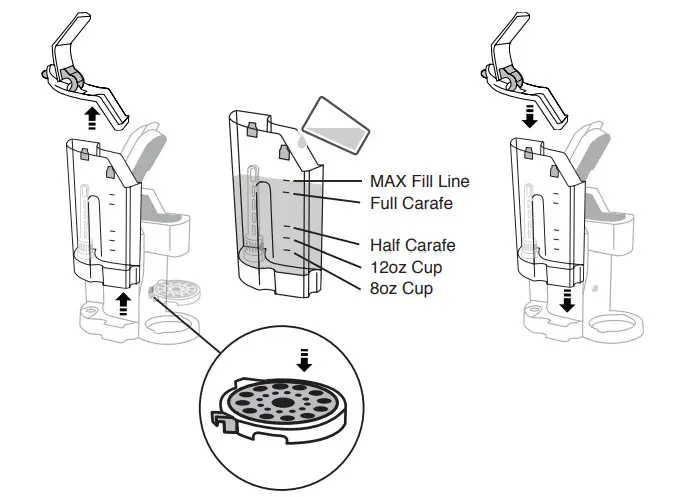 MAX Fill Line
Full Carafe
Half Carafe
12oz Cup
8oz Cup